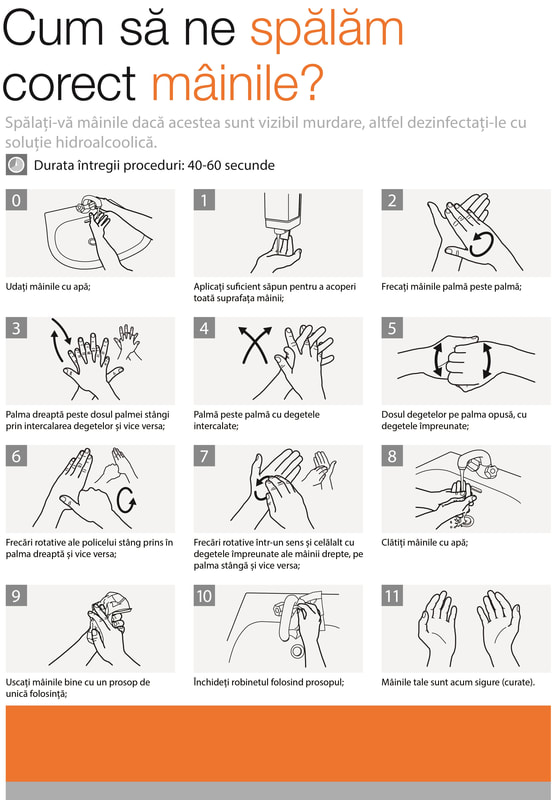 Cum să ne spălăm corect mâinile?

Spălați-vă mâinile dacă acestea sunt vizibil murdare, altfel dezinfectați-le cu soluție hidroalcoolică.

Durata întregii proceduri: 40-60 secunde

0
Udați mâinile cu apă;

1
Aplicați suficient săpun pentru a acoperi toată suprafața mâinii;

2
Frecați mâinile palmă peste palmă;

3
Palma dreaptă peste dosul palmei stângi prin intercalarea degetelor și vice versa;

4
Palmă peste palmă cu degetele intercalate;

5
Dosul degetelor pe palma opusă, cu degetele împreunate;

6
Frecări rotative ale policelui stâng prins în palma dreaptă și vice versa;

7
Frecări rotative într-un sens și celălalt cu degetele împreunate ale mâinii drepte, pe palma stângă și vice versa;

8
Clătiți mâinile cu apă;

9
Uscați mâinile bine cu un prosop de unică folosință;

10
Închideți robinetul folosind prosopul;

11
Mâinile tale sunt acum sigure (curate).